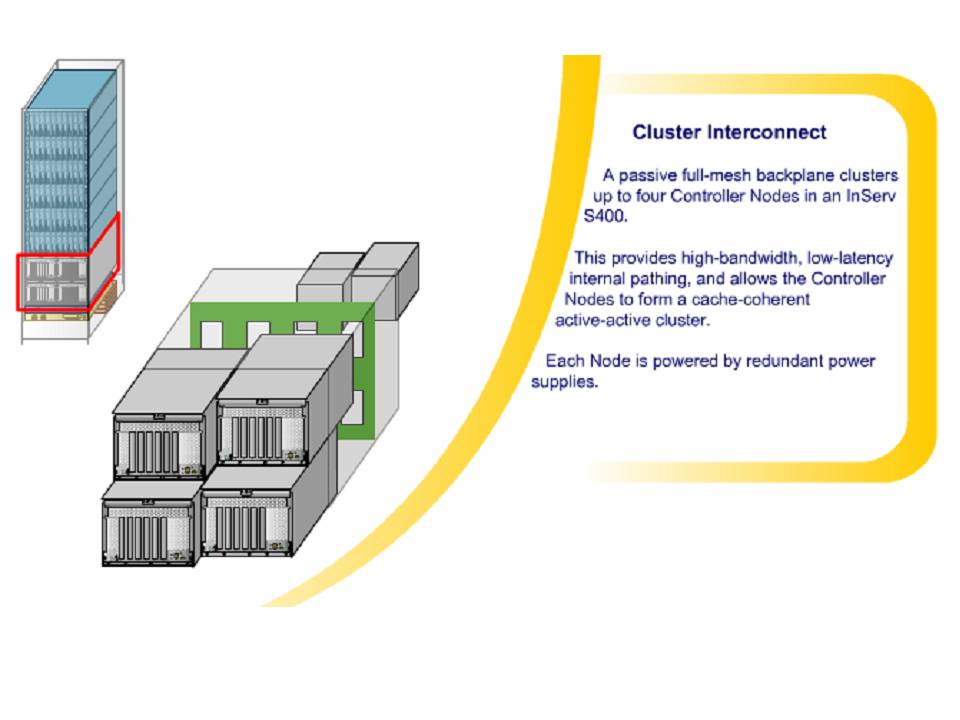 Cluster Interconnect

A passive full-mesh backplane clusters up to four Controller Nodes in an InServ S400.

This provides high-bandwidth, low-latency internal pathing, and allows the Controller Nodes to form a cache-coherent active-active cluster.

Each Node is powered by redundant power supplies.